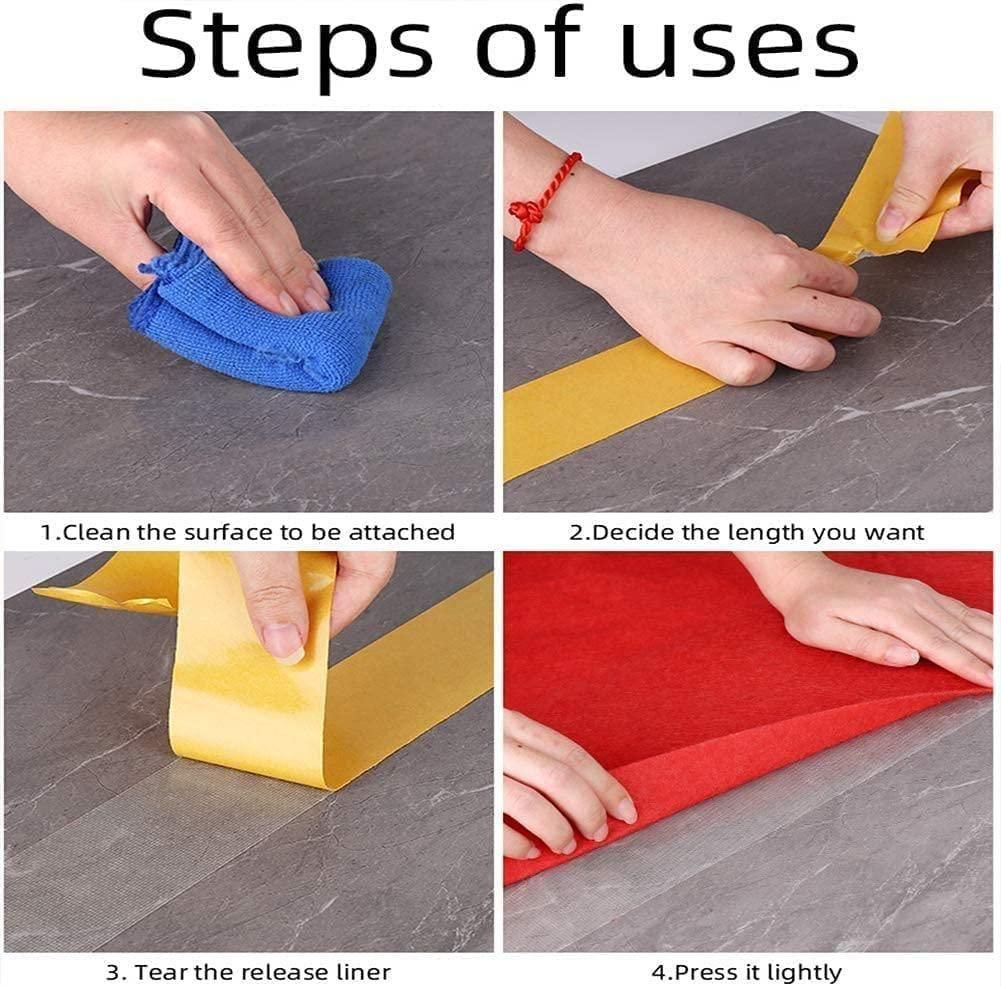 Steps of uses

1.Clean the surface to be attached

2.Decide the length you want

3. Tear the release liner

4.Press it lightly